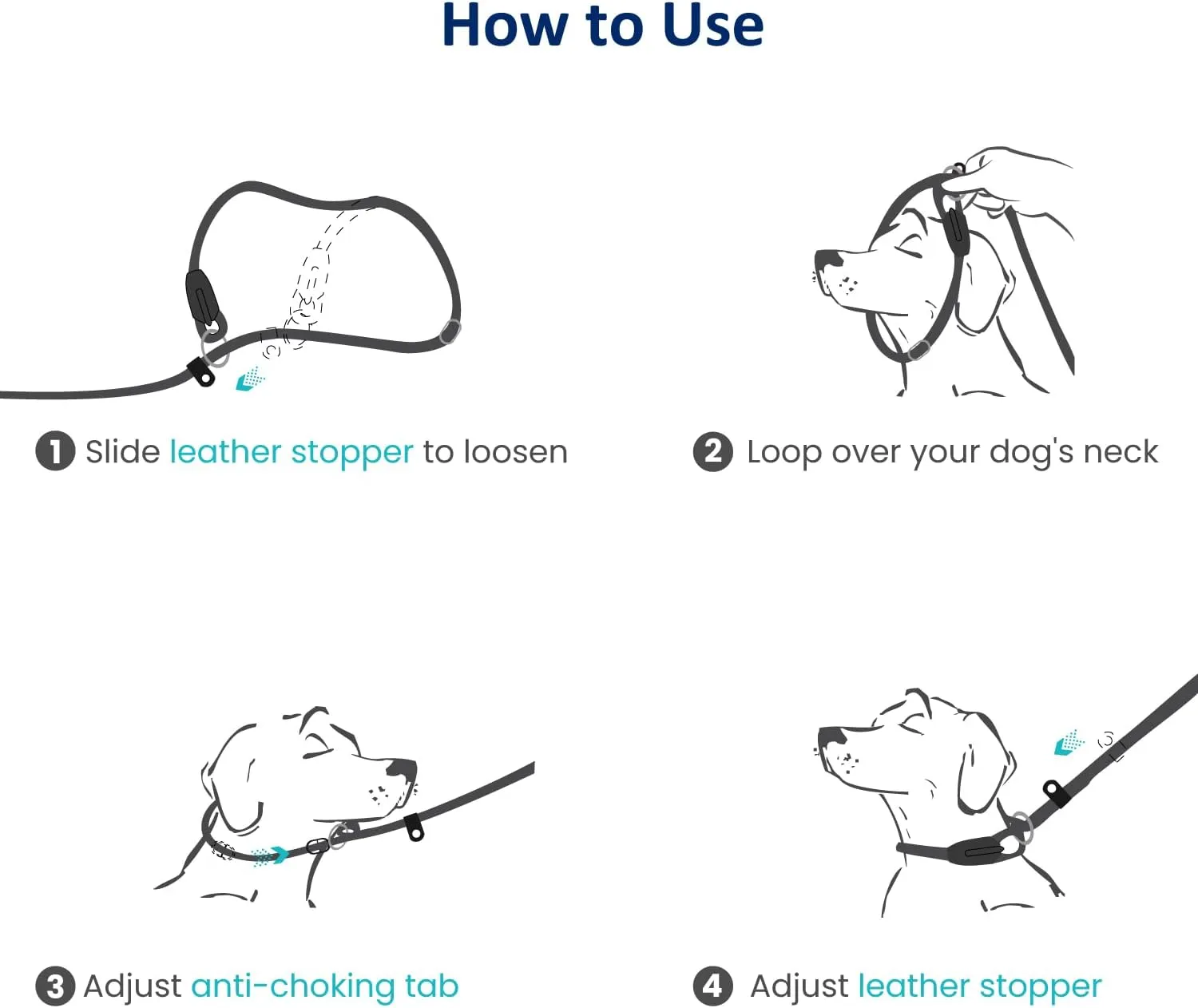 How to Use

1 Slide leather stopper to loosen

2 Loop over your dog's neck

3 Adjust anti-choking tab

4 Adjust leather stopper